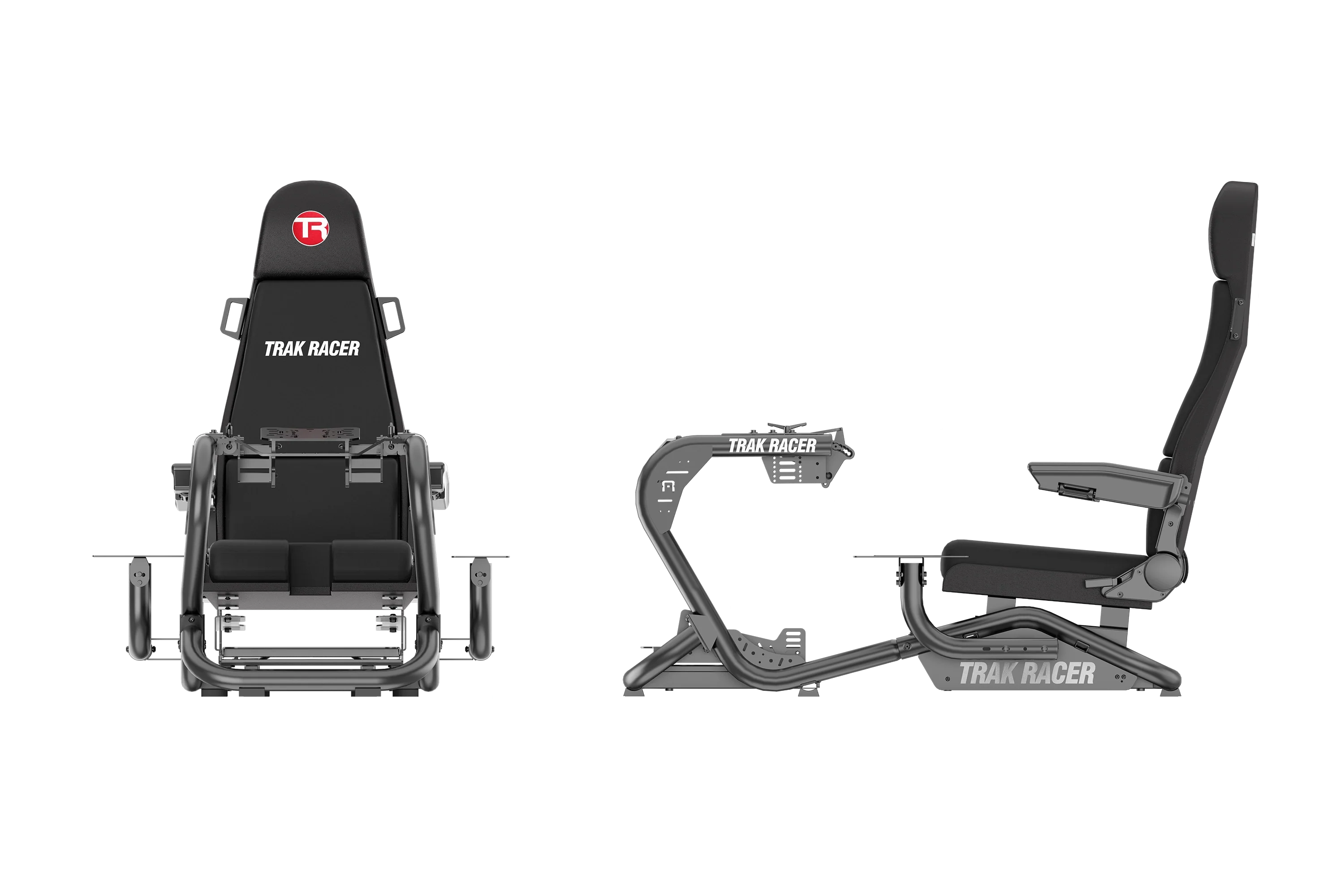 TR

TRAK RACER

TRAK RACER

TRAK RACER